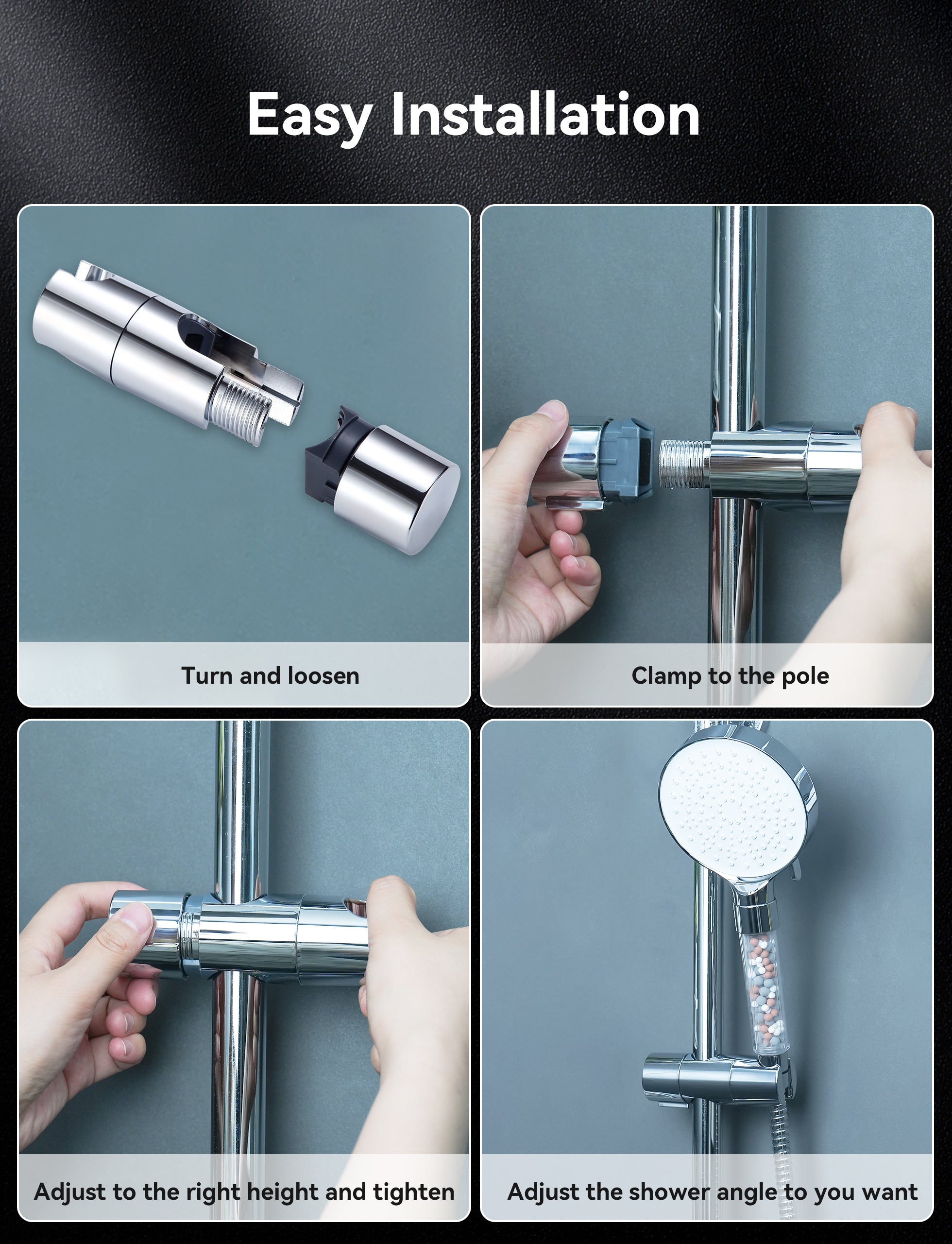 Easy Installation

Turn and loosen

Clamp to the pole

Adjust to the right height and tighten

Adjust the shower angle to you want